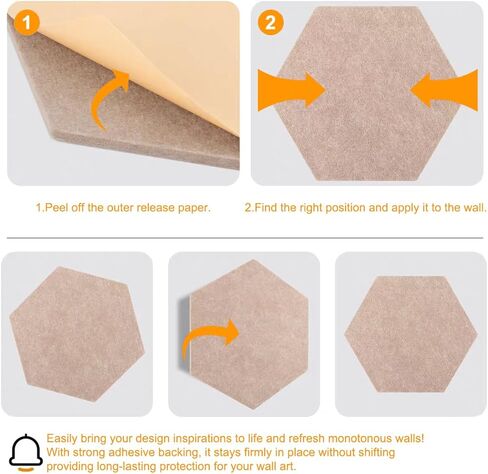 1

2

1.Peel off the outer release paper.

2.Find the right position and apply it to the wall.

Easily bring your design inspirations to life and refresh monotonous walls! With strong adhesive backing, it stays firmly in place without shifting providing long-lasting protection for your wall art.