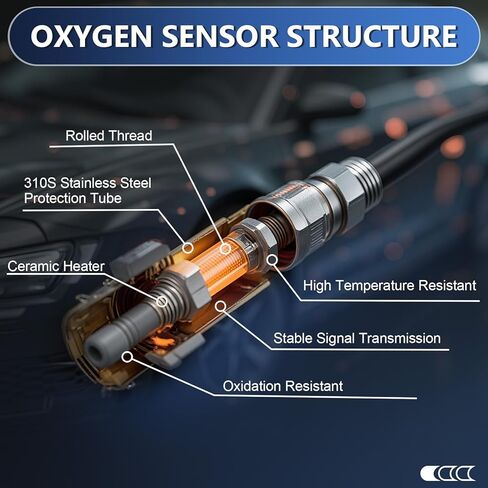 OXYGEN SENSOR STRUCTURE

Rolled Thread

310S Stainless Steel Protection Tube

Ceramic Heater

High Temperature Resistant

Stable Signal Transmission

Oxidation Resistant