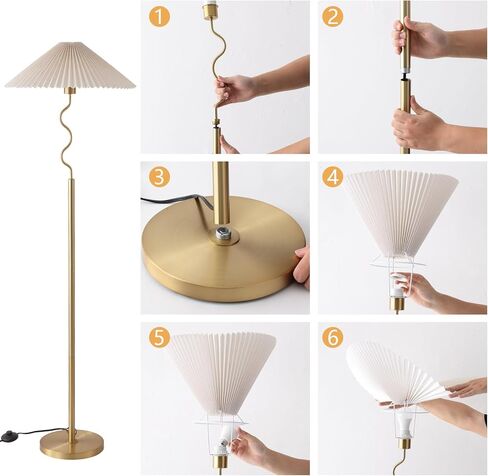 1
2
3
4
5
6