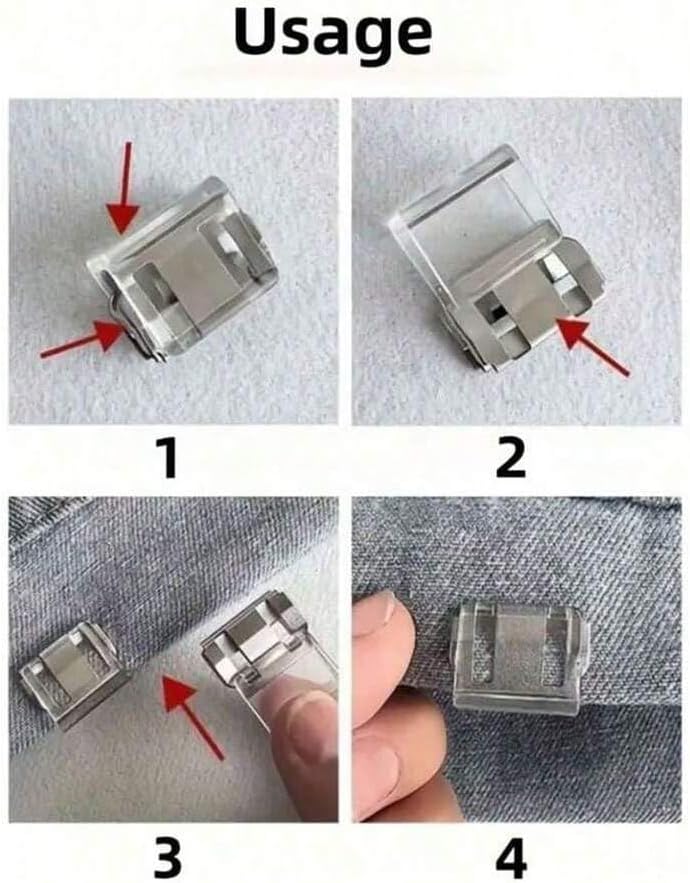 Usage

1

2

3

4