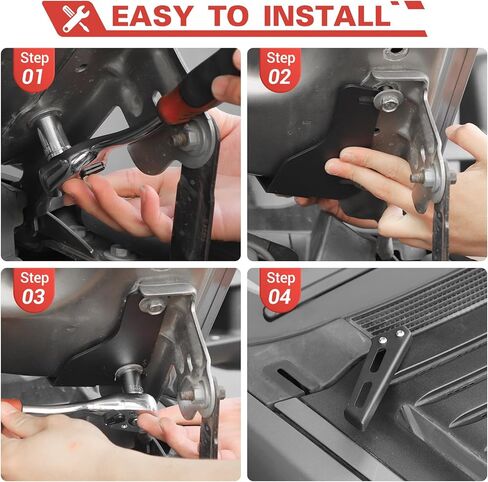 EASY TO INSTALL

Step 01

Step 02

Step 03

Step 04