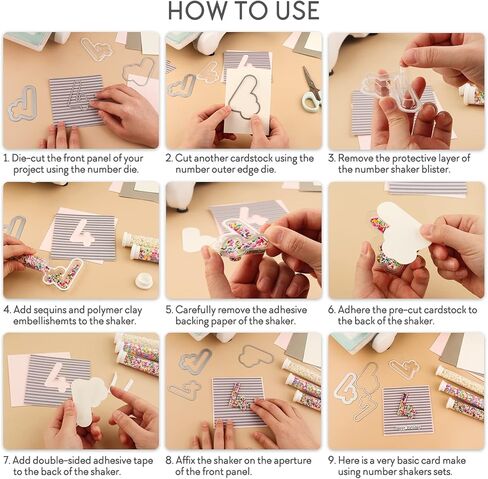 HOW TO USE

1. Die-cut the front panel of your project using the number die.

2. Cut another cardstock using the number outer edge die.

3. Remove the protective layer of the number shaker blister.

4. Add sequins and polymer clay embellishemts to the shaker.

5. Carefully remove the adhesive backing paper of the shaker.

6. Adhere the pre-cut cardstock to the back of the shaker.

7. Add double-sided adhesive tape to the back of the shaker.

8. Affix the shaker on the aperture of the front panel.

9. Here is a very basic card make using number shakers sets.