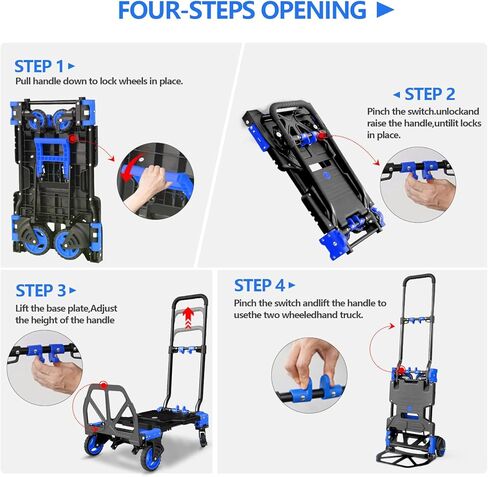 FOUR-STEPS OPENING ►

STEP 1 ►
Pull handle down to lock wheels in place.

◄ STEP 2
Pinch the switch.unlockand raise the handle,untilit locks in place.

STEP 3 ►
Lift the base plate,Adjust the height of the handle

STEP 4 ►
Pinch the switch andlift the handle to usethe two wheeledhand truck.