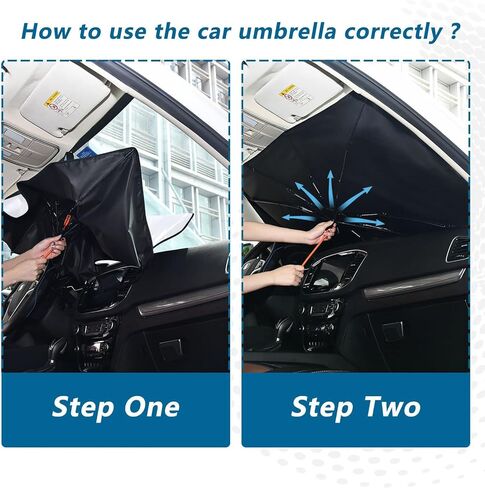 How to use the car umbrella correctly ?

Step One

Step Two