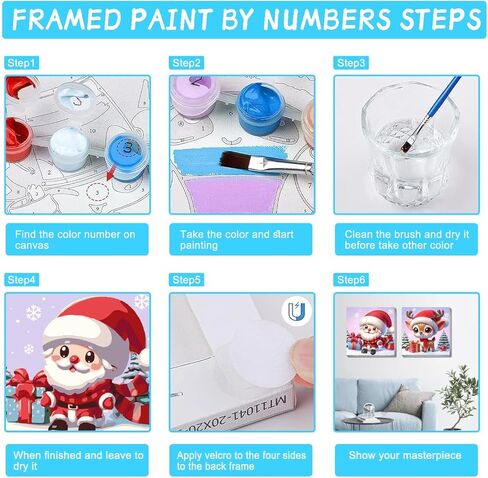 FRAMED PAINT BY NUMBERS STEPS

Step1

Find the color number on canvas

Step2

Take the color and start painting

Step3

Clean the brush and dry it before take other color

Step4

When finished and leave to dry it

Step5

MT11041-20X20

Apply velcro to the four sides to the back frame

Step6

Show your masterpiece