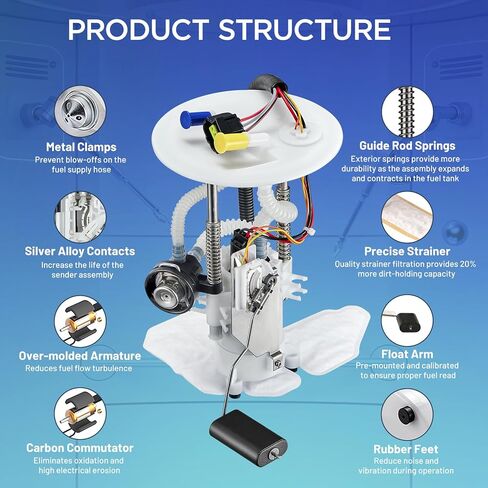 PRODUCT STRUCTURE

Metal Clamps
Prevent blow-offs on the fuel supply hose

Silver Alloy Contacts
Increase the life of the sender assembly

Over-molded Armature
Reduces fuel flow turbulence

Carbon Commutator
Eliminates oxidation and high electrical erosion

Guide Rod Springs
Exterior springs provide more durability as the assembly expands and contracts in the fuel tank

Precise Strainer
Quality strainer filtration provides 20% more dirt-holding capacity

Float Arm
Pre-mounted and calibrated to ensure proper fuel read

Rubber Feet
Reduce noise and vibration during operation