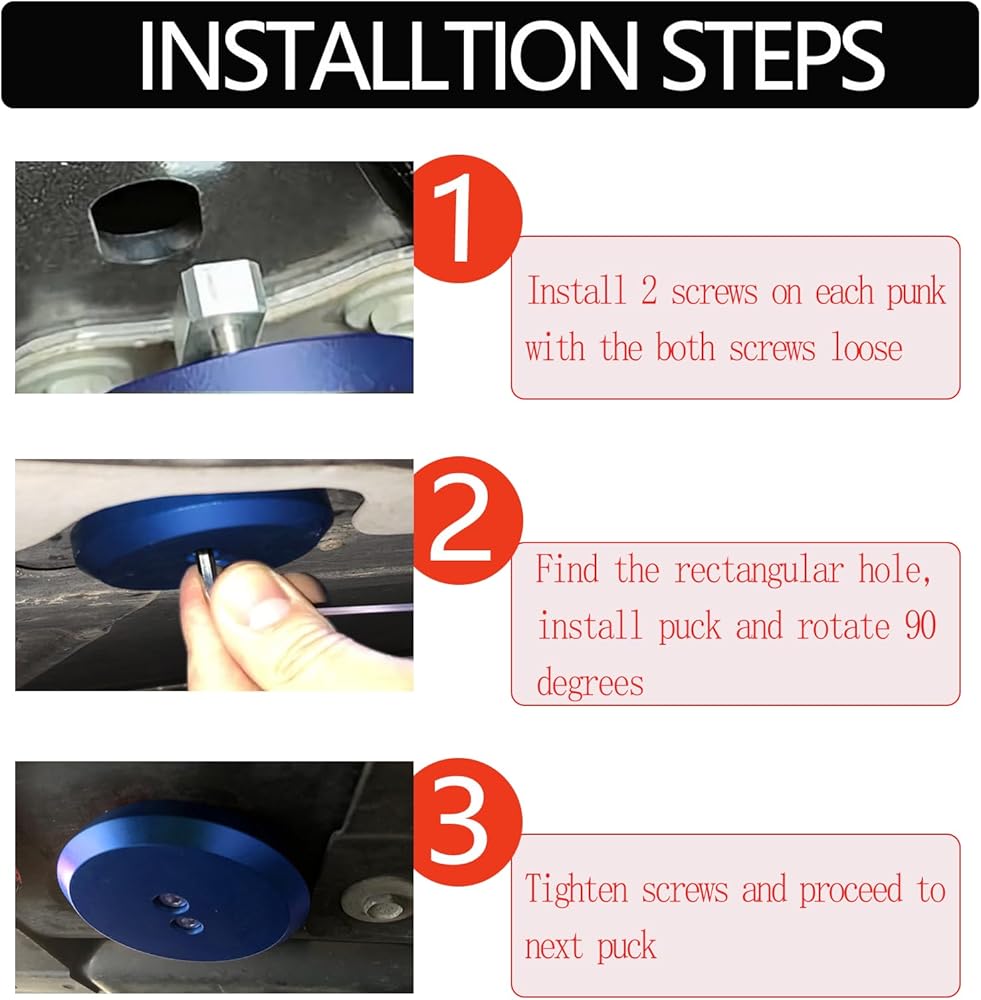 INSTALLTION STEPS

1

Install 2 screws on each punk with the both screws loose

2

Find the rectangular hole, install puck and rotate 90 degrees

3

Tighten screws and proceed to next puck