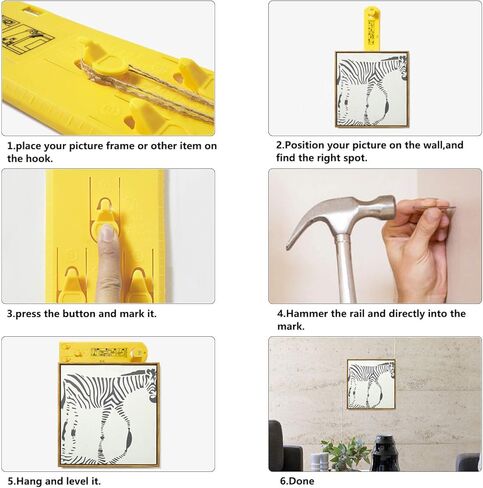 1.place your picture frame or other item on the hook.

2.Position your picture on the wall,and find the right spot.

3.press the button and mark it.

4.Hammer the rail and directly into the mark.

5.Hang and level it.

6.Done