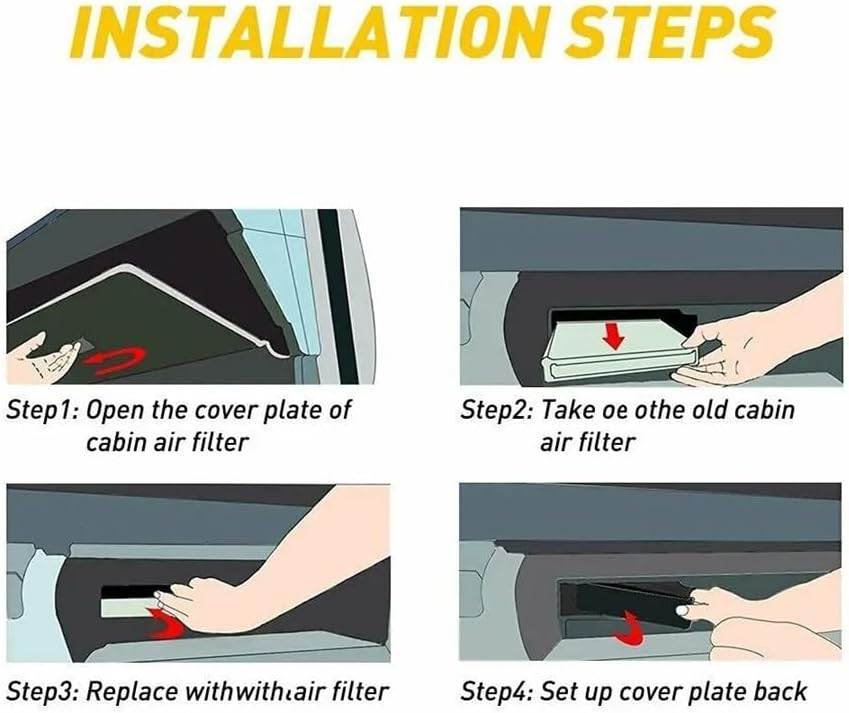 INSTALLATION STEPS

Step1: Open the cover plate of cabin air filter

Step2: Take oe othe old cabin air filter

Step3: Replace withwith air filter

Step4: Set up cover plate back