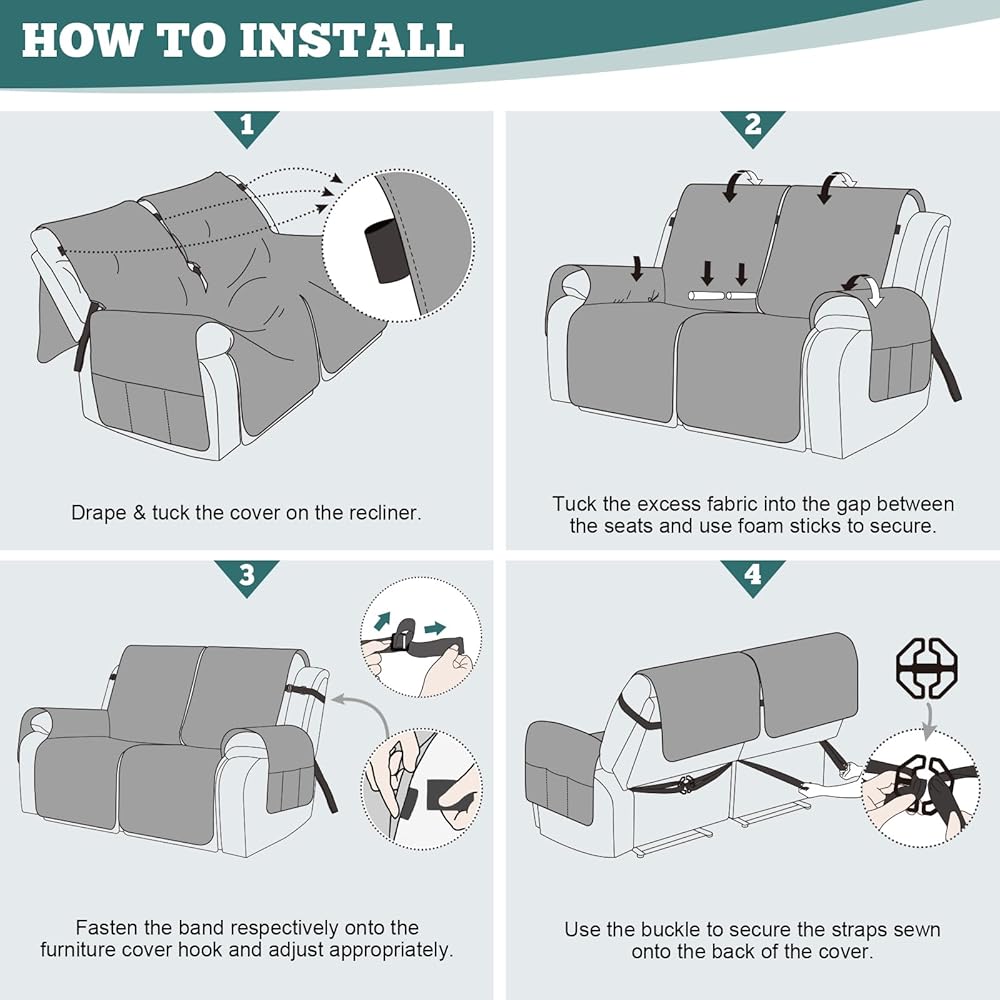 HOW TO INSTALL

1

Drape & tuck the cover on the recliner.

2

Tuck the excess fabric into the gap between the seats and use foam sticks to secure.

3

Fasten the band respectively onto the furniture cover hook and adjust appropriately.

4

Use the buckle to secure the straps sewn onto the back of the cover.