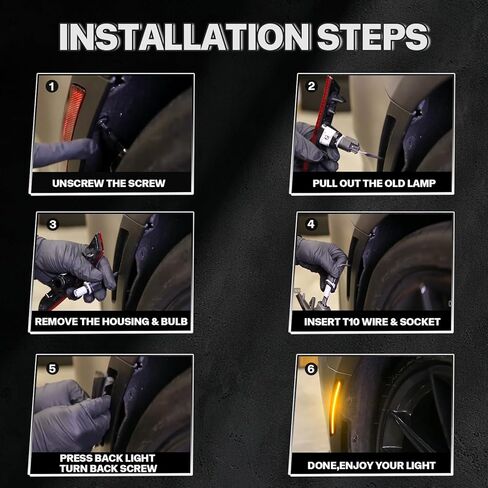 INSTALLATION STEPS

1
UNSCREW THE SCREW

2
PULL OUT THE OLD LAMP

3
REMOVE THE HOUSING & BULB

4
INSERT T10 WIRE & SOCKET

5
PRESS BACK LIGHT
TURN BACK SCREW

6
DONE,ENJOY YOUR LIGHT