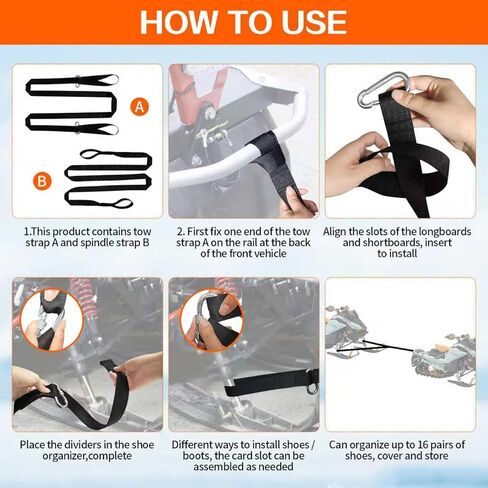 HOW TO USE

A

B

1.This product contains tow strap A and spindle strap B

2. First fix one end of the tow strap A on the rail at the back of the front vehicle

Align the slots of the longboards and shortboards, insert to install

Place the dividers in the shoe organizer,complete

Different ways to install shoes / boots, the card slot can be assembled as needed

Can organize up to 16 pairs of shoes, cover and store