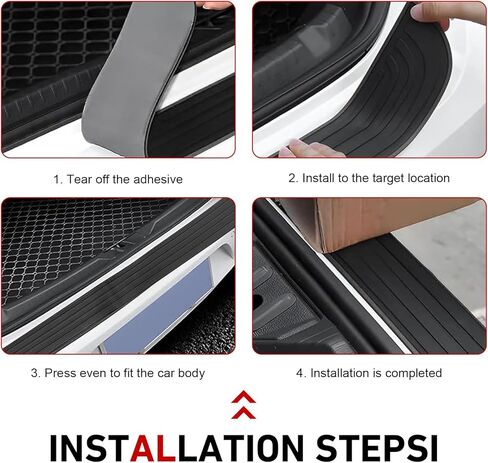 1. Tear off the adhesive

2. Install to the target location

3. Press even to fit the car body

4. Installation is completed

INSTALLATION STEPSI