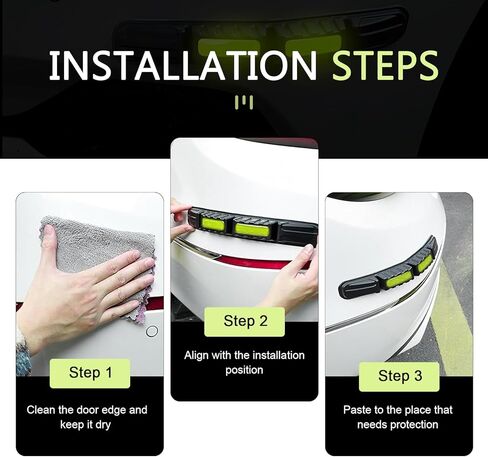 INSTALLATION STEPS

Step 1

Clean the door edge and keep it dry

Step 2

Align with the installation position

Step 3

Paste to the place that needs protection