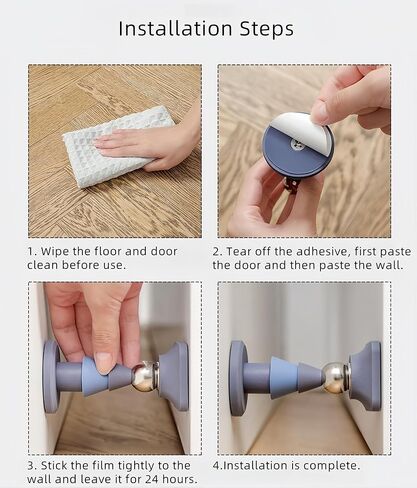 Installation Steps

1. Wipe the floor and door clean before use.

2. Tear off the adhesive, first paste the door and then paste the wall.

3. Stick the film tightly to the wall and leave it for 24 hours.

4.Installation is complete.