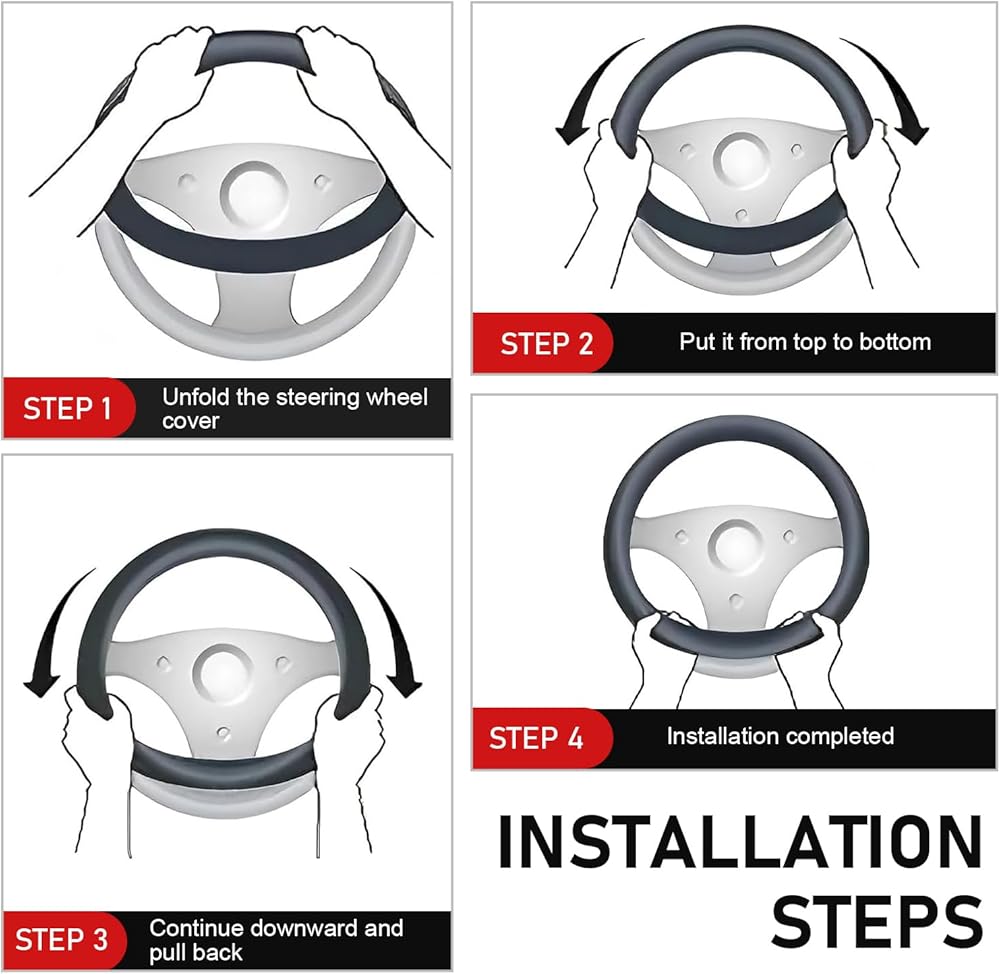 STEP 1 Unfold the steering wheel cover

STEP 2 Put it from top to bottom

STEP 3 Continue downward and pull back

STEP 4 Installation completed

INSTALLATION STEPS