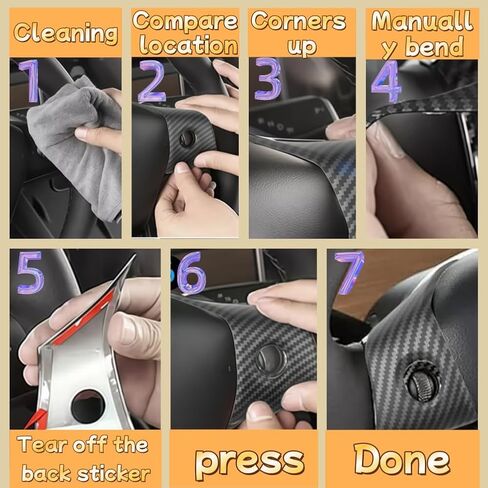 Cleaning
1

Compare location
2

Corners up
3

Manuall y bend
4

5
Tear off the back sticker

6
press

7
Done