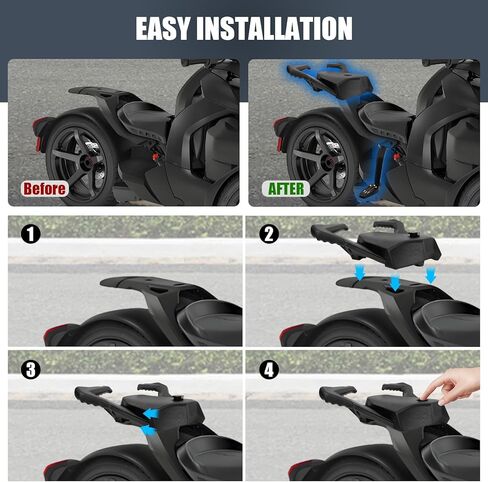 EASY INSTALLATION

Before

AFTER

1

2

3

4