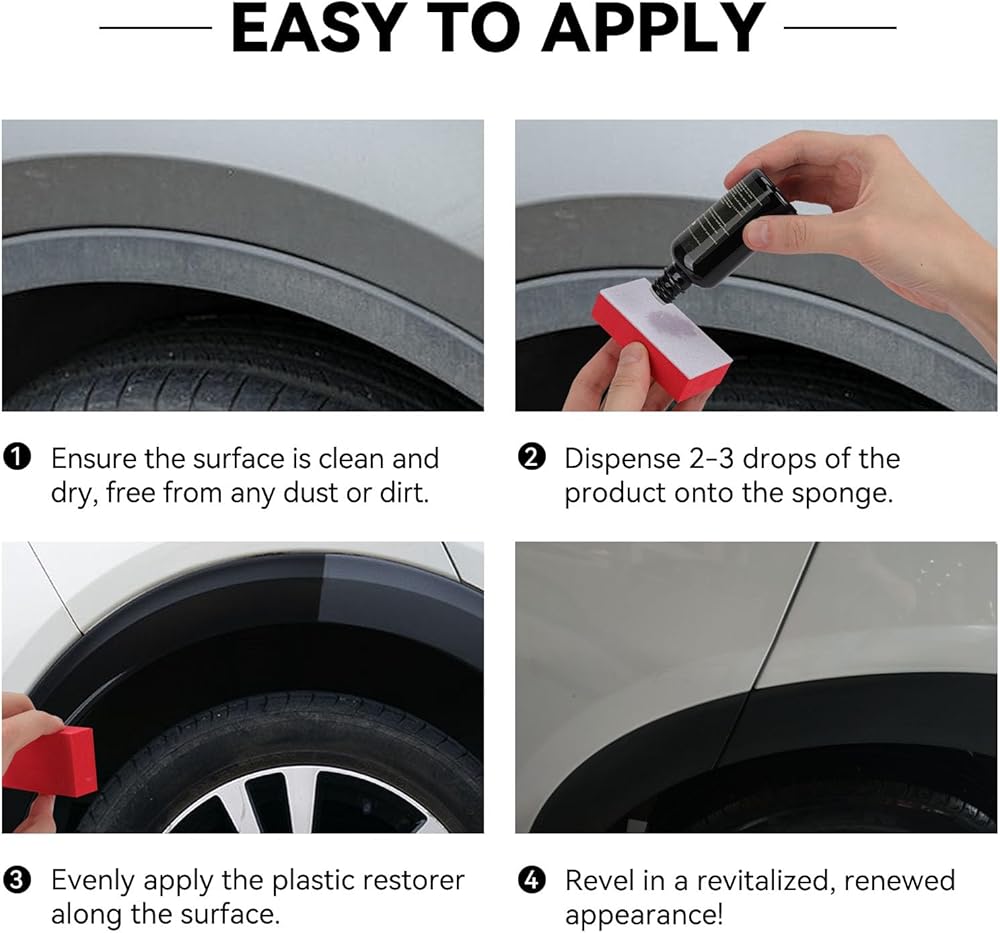 EASY TO APPLY

❶ Ensure the surface is clean and dry, free from any dust or dirt.

❷ Dispense 2-3 drops of the product onto the sponge.

❸ Evenly apply the plastic restorer along the surface.

❹ Revel in a revitalized, renewed appearance!