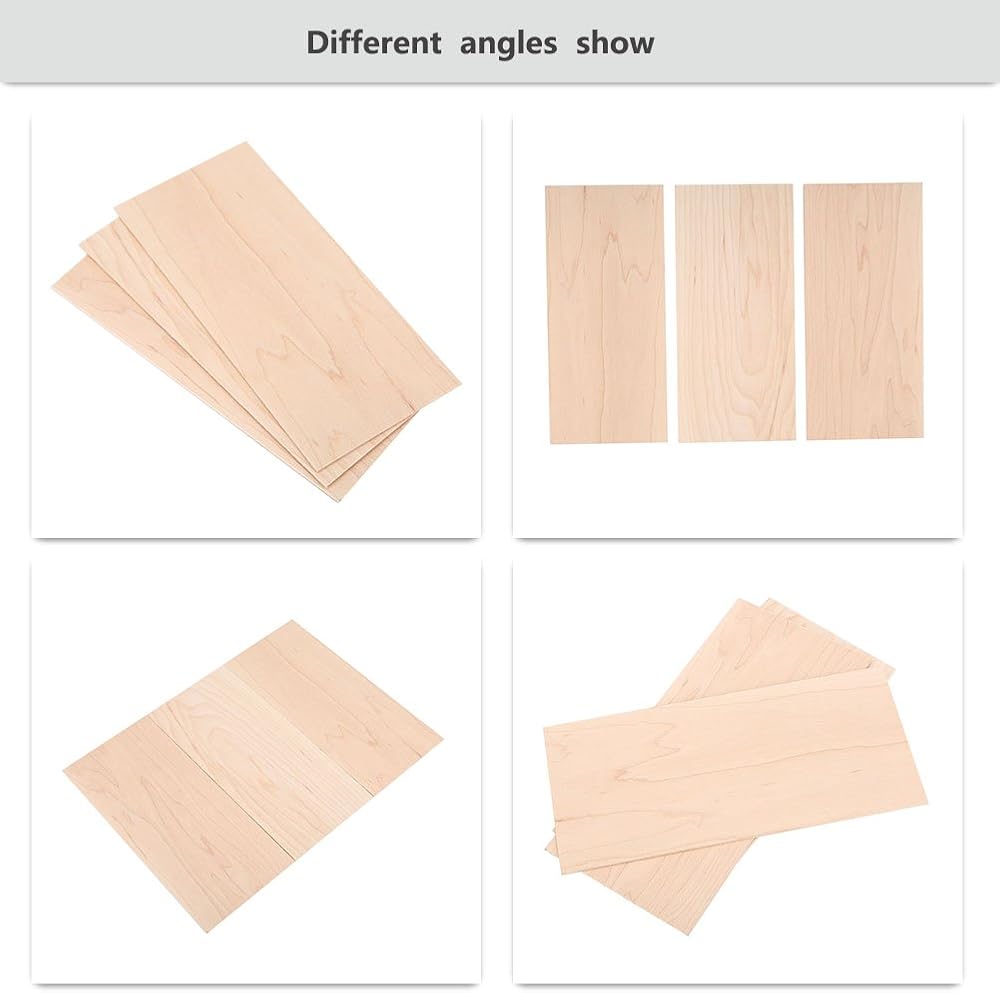 Different angles show