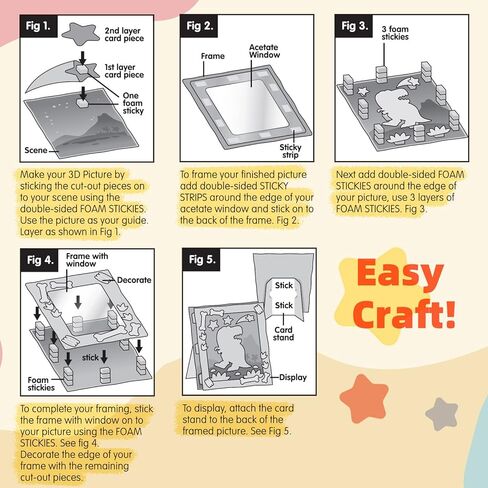 Fig 1.

2nd layer card piece

1st layer card piece

One foam sticky

Scene

Make your 3D Picture by sticking the cut-out pieces on to your scene using the double-sided FOAM STICKIES. Use the picture as your guide. Layer as shown in Fig 1.

Fig 2.

Frame

Acetate Window

Sticky strip

To frame your finished picture add double-sided STICKY STRIPS around the edge of your acetate window and stick on to the back of the frame. Fig 2.

Fig 3.

3 foam stickies

Next add double-sided FOAM STICKIES around the edge of your picture, use 3 layers of FOAM STICKIES. Fig 3.

Fig 4.

Frame with window

Decorate

stick

Foam stickies

To complete your framing, stick the frame with window on to your picture using the FOAM STICKIES. See fig 4.
Decorate the edge of your frame with the remaining cut-out pieces.

Fig 5.

Stick

Stick

Card stand

Display

To display, attach the card stand to the back of the framed picture. See Fig 5.

Easy Craft!