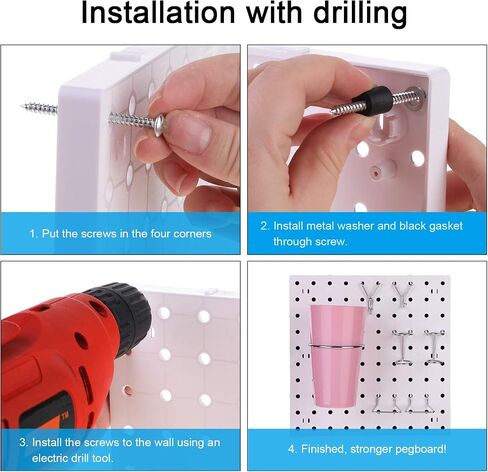 Installation with drilling

1. Put the screws in the four corners

2. Install metal washer and black gasket through screw.

TM

3. Install the screws to the wall using an electric drill tool.

4. Finished, stronger pegboard!