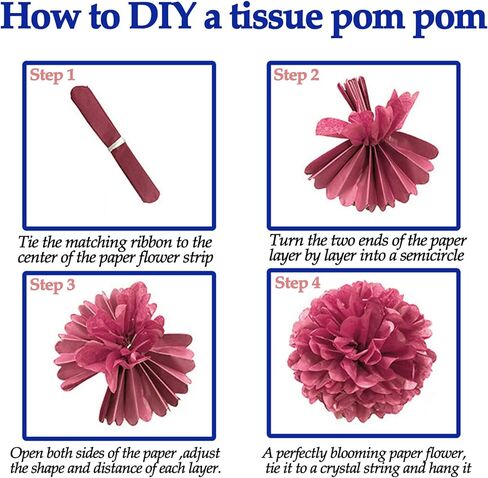 How to DIY a tissue pom pom

Step 1

Tie the matching ribbon to the center of the paper flower strip

Step 2

Turn the two ends of the paper layer by layer into a semicircle

Step 3

Open both sides of the paper ,adjust the shape and distance of each layer.

Step 4

A perfectly blooming paper flower, tie it to a crystal string and hang it