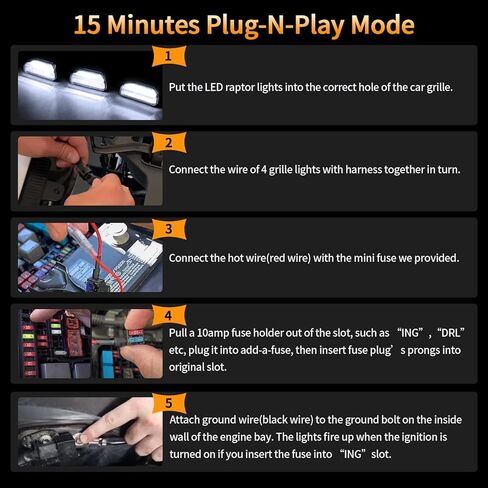 15 Minutes Plug-N-Play Mode

1

Put the LED raptor lights into the correct hole of the car grille.

2

Connect the wire of 4 grille lights with harness together in turn.

3

Connect the hot wire(red wire) with the mini fuse we provided.

4

Pull a 10amp fuse holder out of the slot, such as “ING”, “DRL” etc, plug it into add-a-fuse, then insert fuse plug’s prongs into original slot.

5

Attach ground wire(black wire) to the ground bolt on the inside wall of the engine bay. The lights fire up when the ignition is turned on if you insert the fuse into “ING” slot.