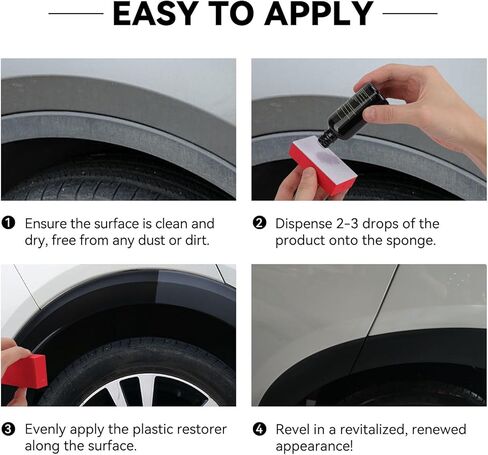 EASY TO APPLY

❶ Ensure the surface is clean and dry, free from any dust or dirt.

❷ Dispense 2-3 drops of the product onto the sponge.

❸ Evenly apply the plastic restorer along the surface.

❹ Revel in a revitalized, renewed appearance!