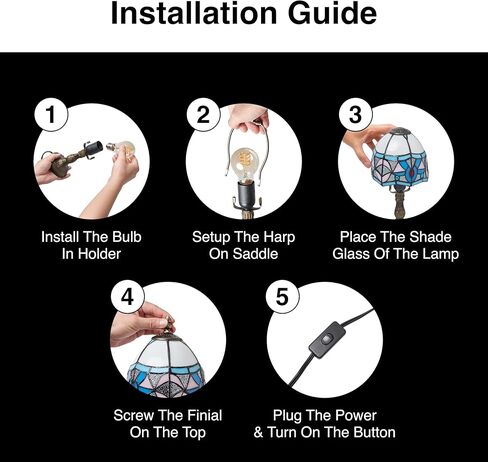 Installation Guide

1

Install The Bulb In Holder

2

Setup The Harp On Saddle

3

Place The Shade Glass Of The Lamp

4

Screw The Finial On The Top

5

Plug The Power & Turn On The Button