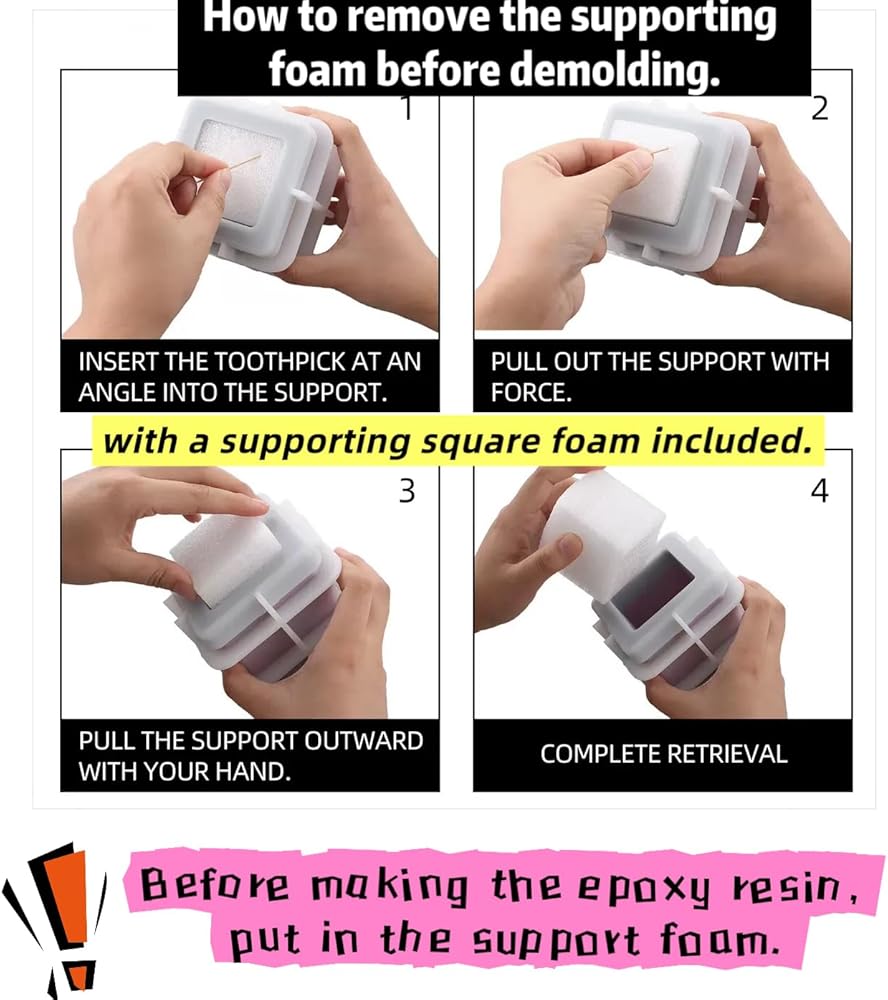 How to remove the supporting foam before demolding.

1

INSERT THE TOOTHPICK AT AN ANGLE INTO THE SUPPORT.

2

PULL OUT THE SUPPORT WITH FORCE.

with a supporting square foam included.

3

PULL THE SUPPORT OUTWARD WITH YOUR HAND.

4

COMPLETE RETRIEVAL

Before making the epoxy resin, put in the support foam.