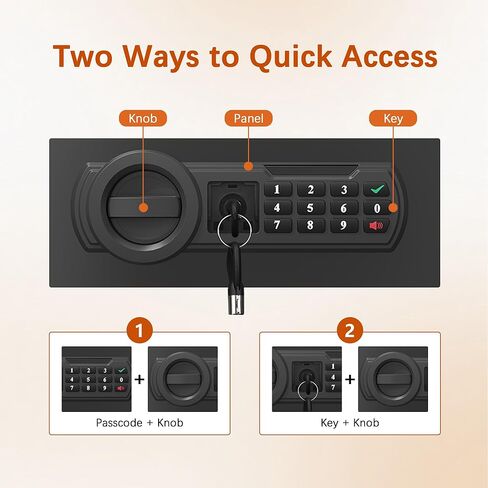 Two Ways to Quick Access

Knob

Panel

Key

1 2 3
4 5 6 0
7 8 9

1

1 2 3
4 5 6 0
7 8 9

+

Passcode + Knob

2

1
4
7

+

Key + Knob