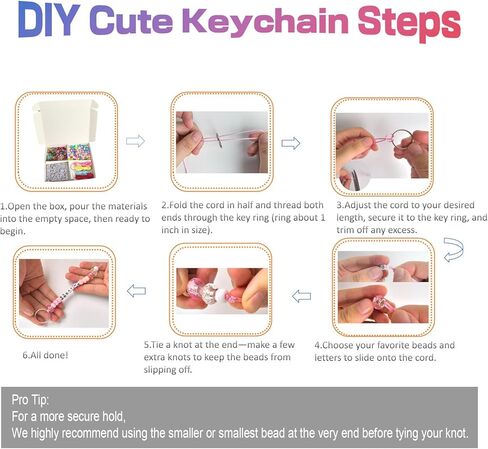 DIY Cute Keychain Steps

1.Open the box, pour the materials into the empty space, then ready to begin.

2.Fold the cord in half and thread both ends through the key ring (ring about 1 inch in size).

3.Adjust the cord to your desired length, secure it to the key ring, and trim off any excess.

4.Choose your favorite beads and letters to slide onto the cord.

5.Tie a knot at the end—make a few extra knots to keep the beads from slipping off.

6.All done!

Pro Tip:
For a more secure hold,
We highly recommend using the smaller or smallest bead at the very end before tying your knot.