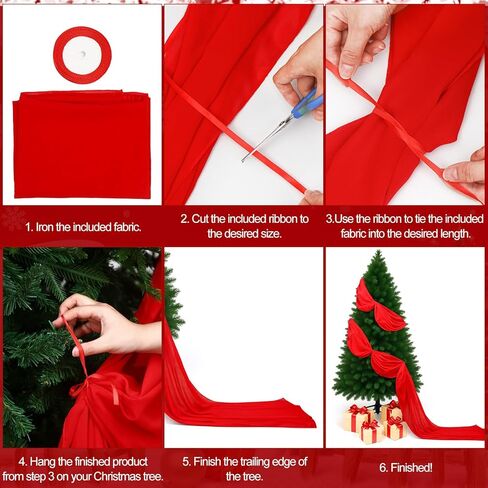 1. Iron the included fabric.

2. Cut the included ribbon to the desired size.

3.Use the ribbon to tie the included fabric into the desired length.

4. Hang the finished product from step 3 on your Christmas tree.

5. Finish the trailing edge of the tree.

6. Finished!