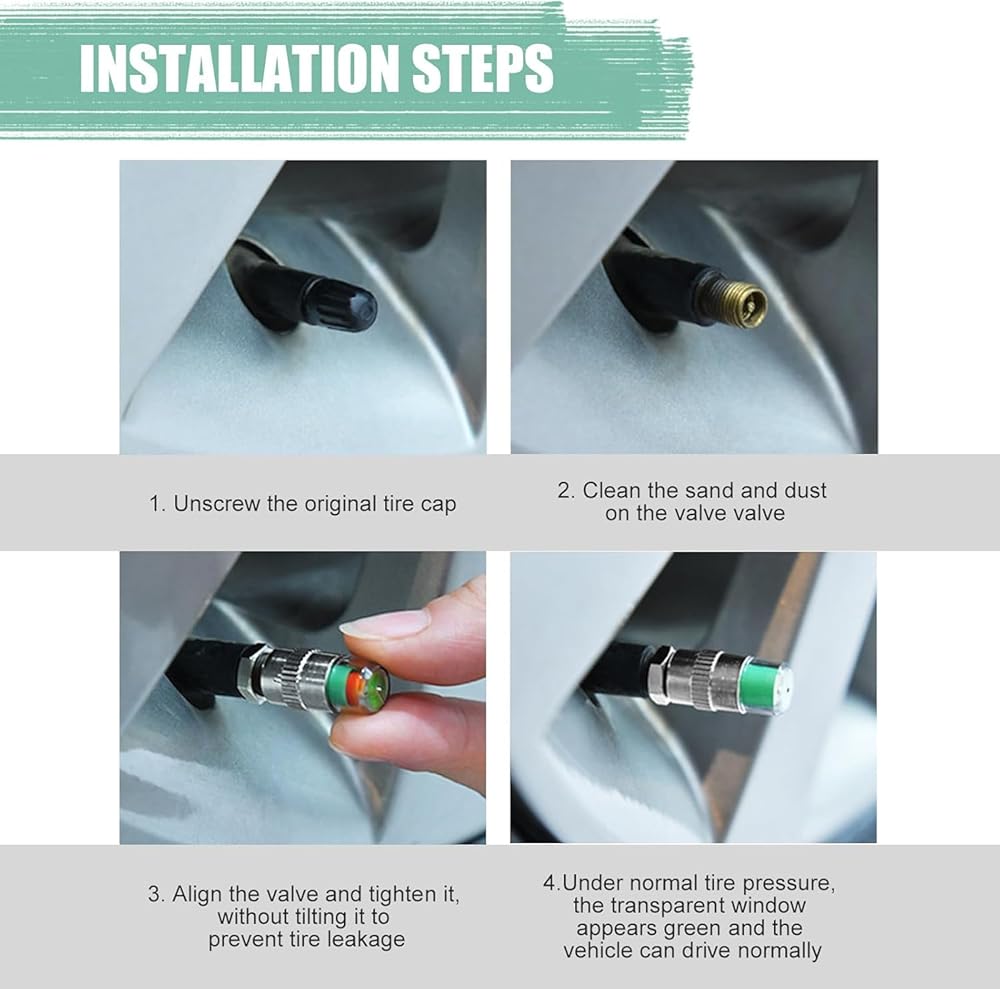 INSTALLATION STEPS

1. Unscrew the original tire cap

2. Clean the sand and dust on the valve valve

3. Align the valve and tighten it, without tilting it to prevent tire leakage

4.Under normal tire pressure, the transparent window appears green and the vehicle can drive normally