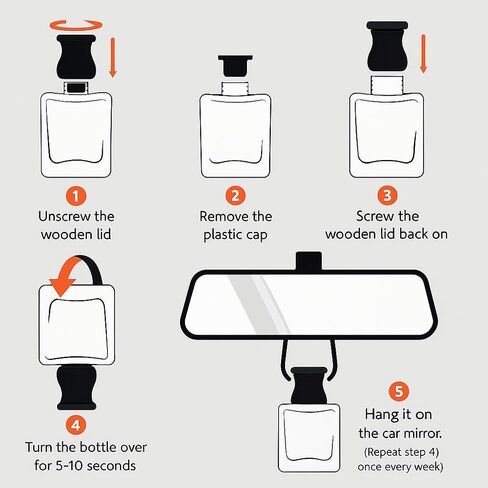 1
Unscrew the wooden lid

2
Remove the plastic cap

3
Screw the wooden lid back on

4
Turn the bottle over for 5-10 seconds

5
Hang it on the car mirror.
(Repeat step 4) once every week)