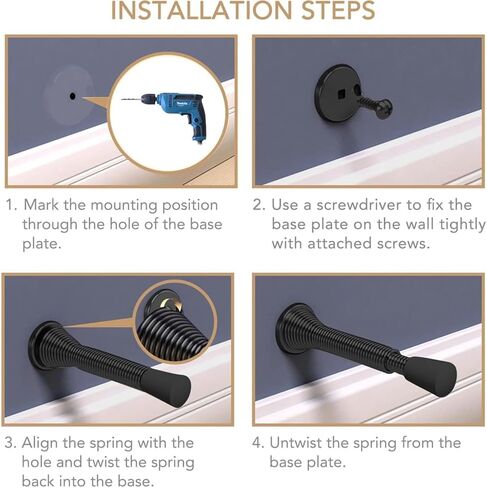 INSTALLATION STEPS

1. Mark the mounting position through the hole of the base plate.

2. Use a screwdriver to fix the base plate on the wall tightly with attached screws.

3. Align the spring with the hole and twist the spring back into the base.

4. Untwist the spring from the base plate.