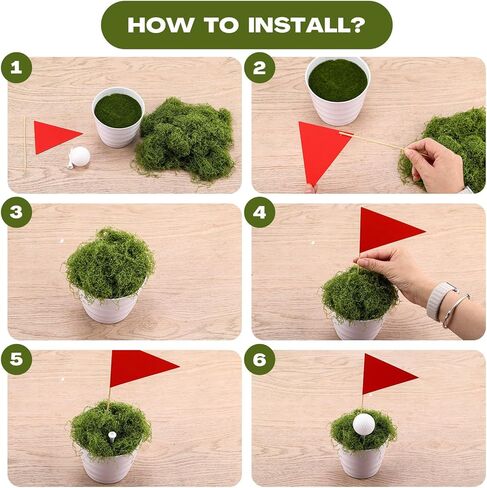 HOW TO INSTALL?

1

2

3

4

5

6