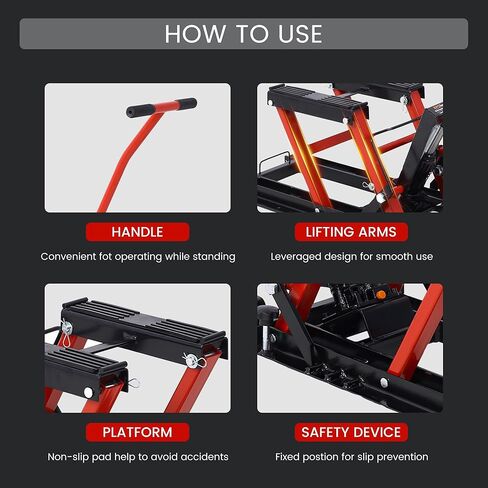 HOW TO USE

HANDLE

Convenient fot operating while standing

LIFTING ARMS

Leveraged design for smooth use

PLATFORM

Non-slip pad help to avoid accidents

SAFETY DEVICE

Fixed postion for slip prevention