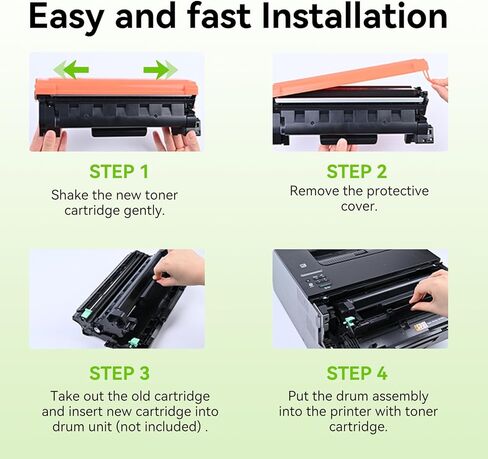 Easy and fast Installation

STEP 1
Shake the new toner cartridge gently.

STEP 2
Remove the protective cover.

STEP 3
Take out the old cartridge and insert new cartridge into drum unit (not included) .

STEP 4
Put the drum assembly into the printer with toner cartridge.