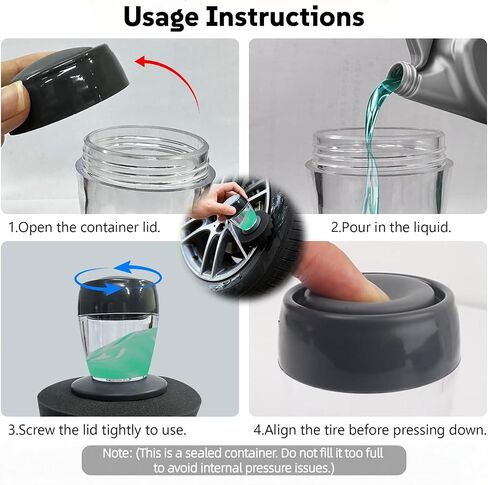 Usage Instructions

1.Open the container lid.

2.Pour in the liquid.

3.Screw the lid tightly to use.

4.Align the tire before pressing down.

Note: (This is a sealed container. Do not fill it too full to avoid internal pressure issues.)