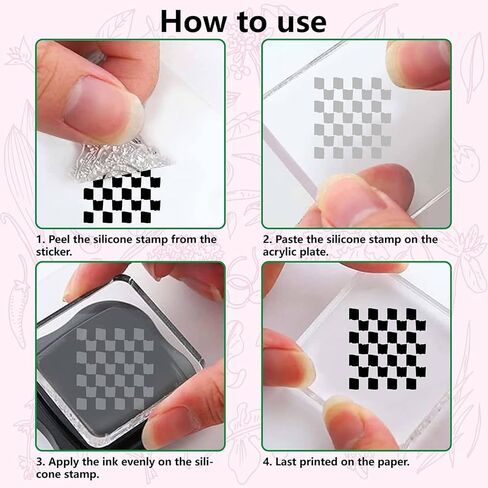 How to use

1. Peel the silicone stamp from the sticker.

2. Paste the silicone stamp on the acrylic plate.

3. Apply the ink evenly on the silicone stamp.

4. Last printed on the paper.