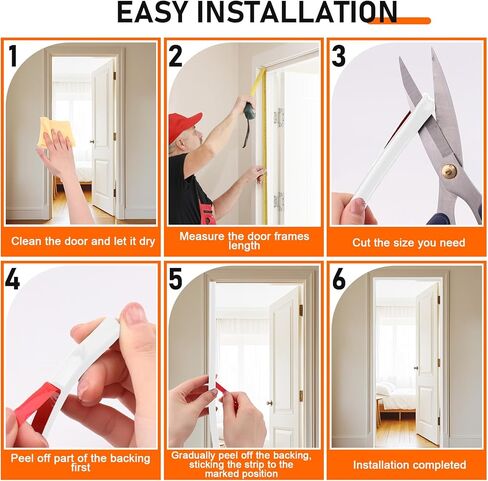 EASY INSTALLATION

1
Clean the door and let it dry

2
Measure the door frames length

3
Cut the size you need

4
Peel off part of the backing first

5
Gradually peel off the backing, sticking the strip to the marked position

6
Installation completed