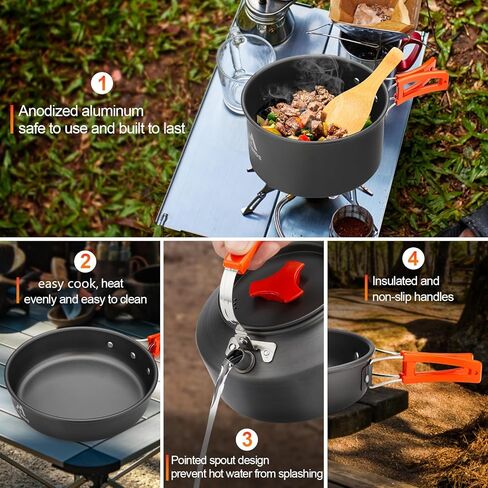 1

Anodized aluminum safe to use and built to last

2

easy cook, heat evenly and easy to clean

3

Pointed spout design prevent hot water from splashing

4

Insulated and non-slip handles