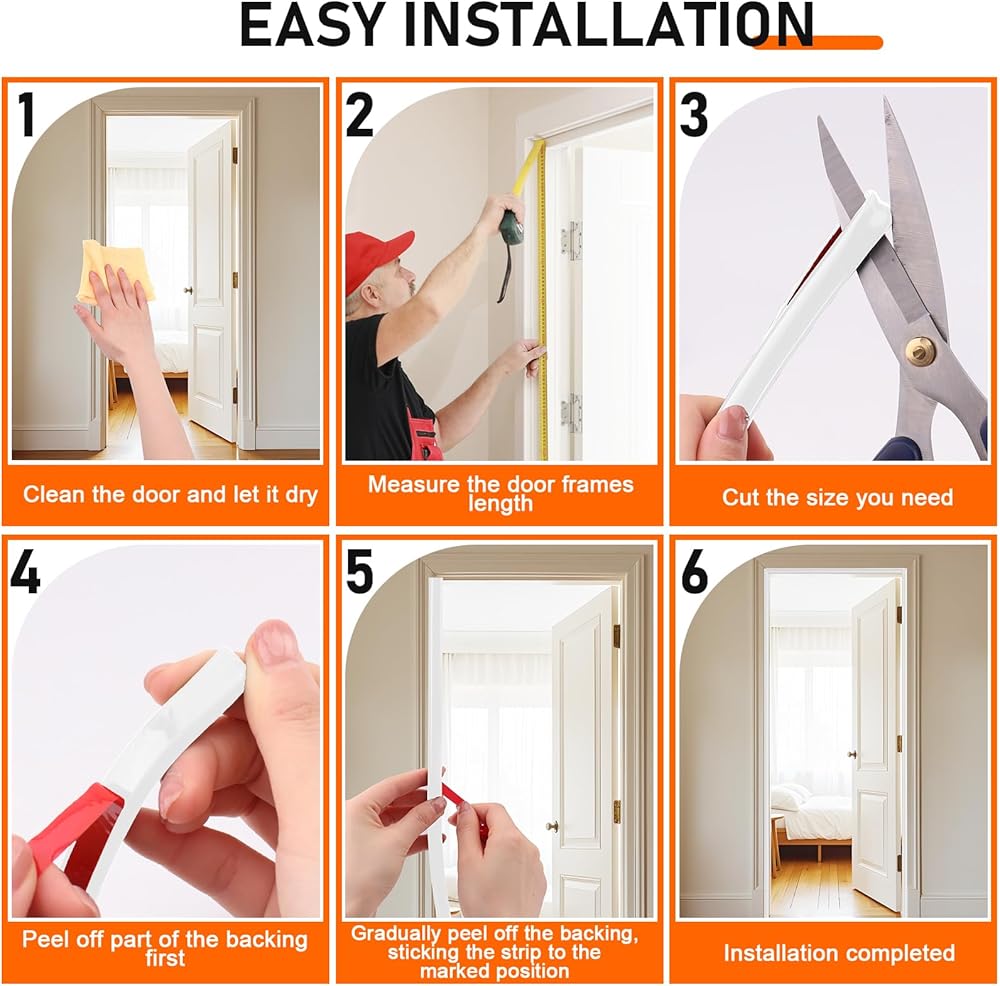 EASY INSTALLATION

1

Clean the door and let it dry

2

Measure the door frames length

3

Cut the size you need

4

Peel off part of the backing first

5

Gradually peel off the backing, sticking the strip to the marked position

6

Installation completed