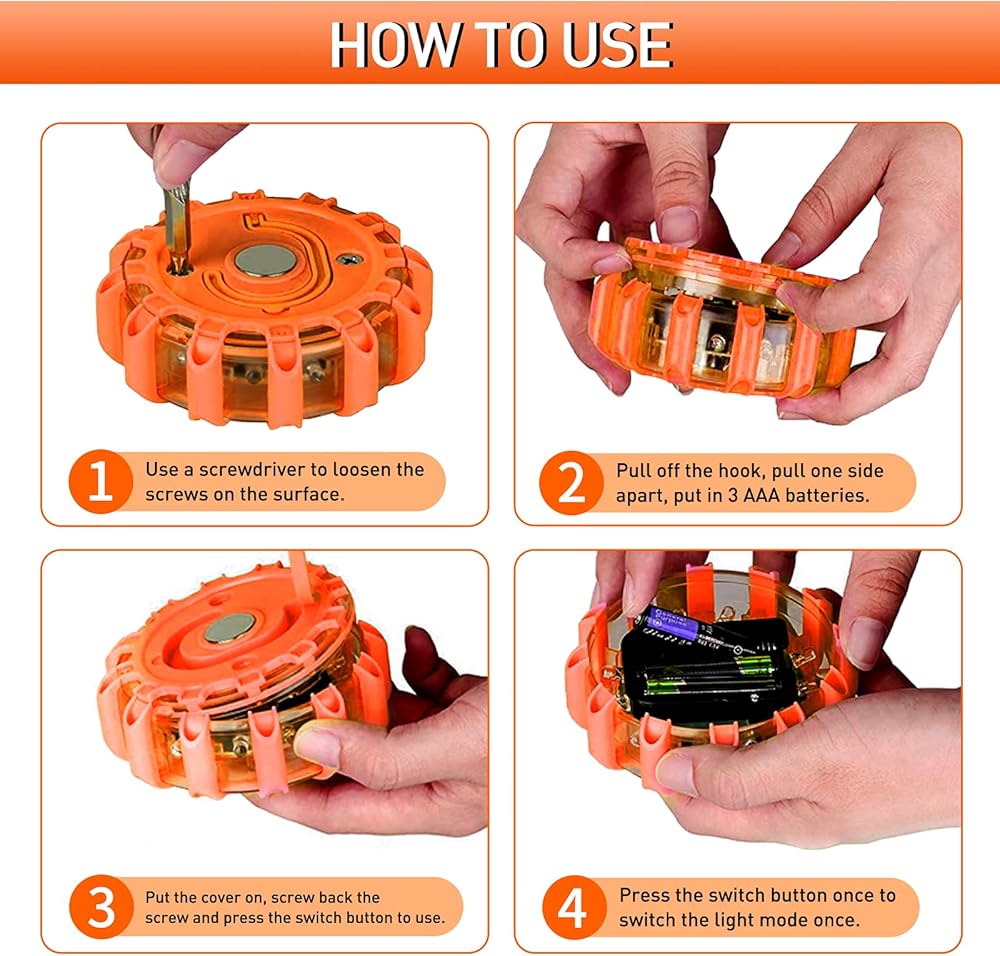 HOW TO USE

1 Use a screwdriver to loosen the screws on the surface.

2 Pull off the hook, pull one side apart, put in 3 AAA batteries.

3 Put the cover on, screw back the screw and press the switch button to use.

4 Press the switch button once to switch the light mode once.