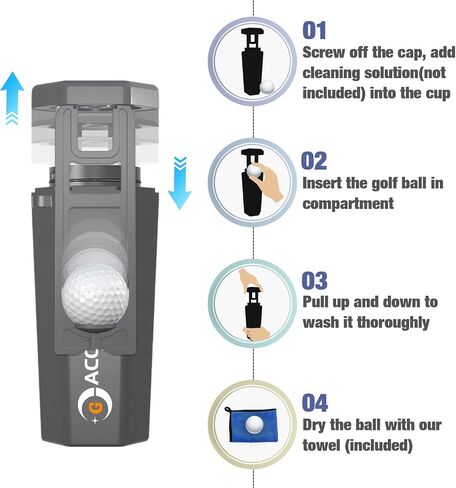 G ACC

01
Screw off the cap, add cleaning solution(not included) into the cup

02
Insert the golf ball in compartment

03
Pull up and down to wash it thoroughly

04
Dry the ball with our towel (included)