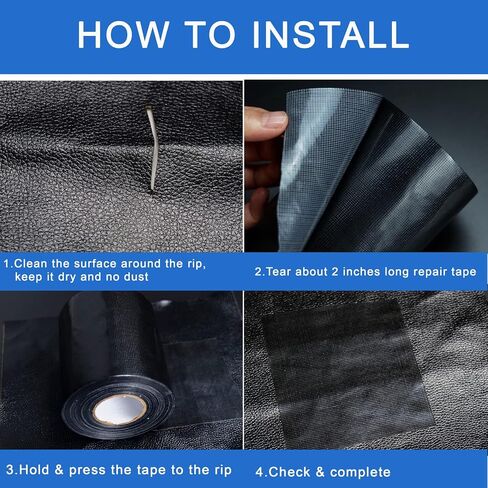 HOW TO INSTALL

1.Clean the surface around the rip, keep it dry and no dust

2.Tear about 2 inches long repair tape

3.Hold & press the tape to the rip

4.Check & complete