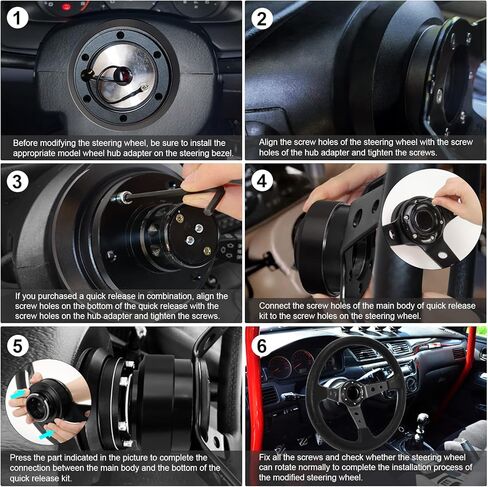 1

Before modifying the steering wheel, be sure to install the appropriate model wheel hub adapter on the steering bezel.

2

Align the screw holes of the steering wheel with the screw holes of the hub adapter and tighten the screws.

3

If you purchased a quick release in combination, align the screw holes on the bottom of the quick release with the screw holes on the hub adapter and tighten the screws.

4

Connect the screw holes of the main body of quick release kit to the screw holes on the steering wheel.

5

Press the part indicated in the picture to complete the connection between the main body and the bottom of the quick release kit.

6

Fix all the screws and check whether the steering wheel can rotate normally to complete the installation process of the modified steering wheel.