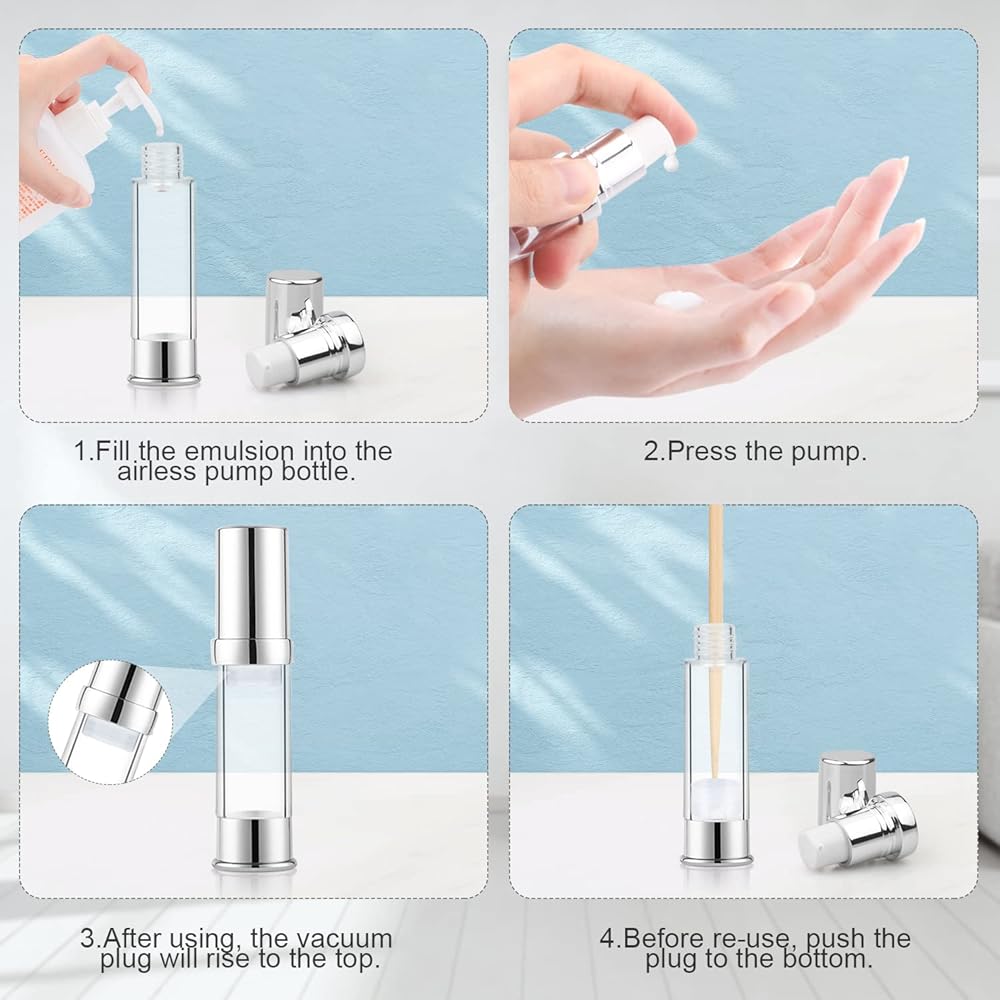 1.Fill the emulsion into the airless pump bottle.

2.Press the pump.

3.After using, the vacuum plug will rise to the top.

4.Before re-use, push the plug to the bottom.